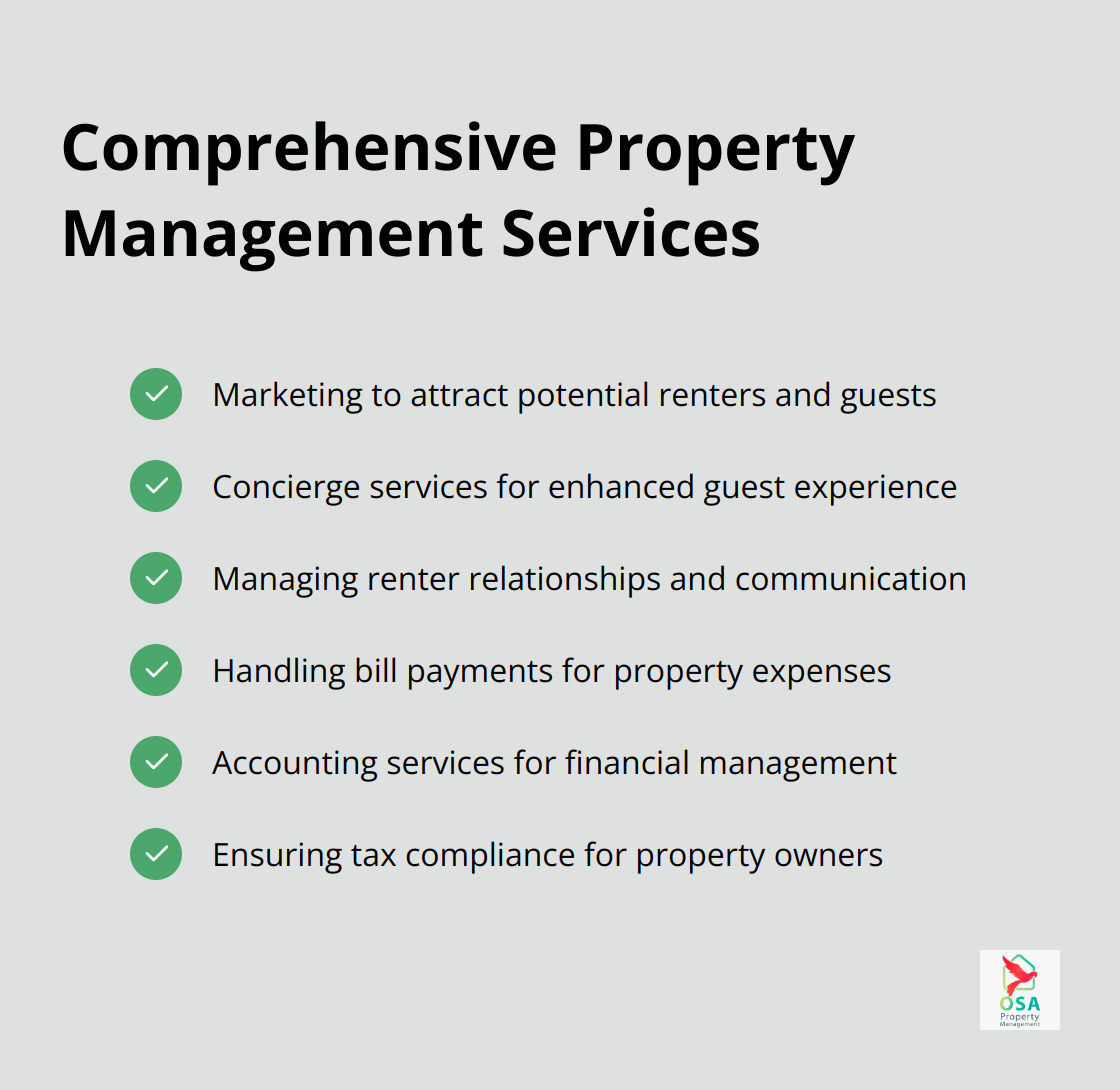 Comprehensive Property Management Services

Marketing to attract potential renters and guests

Concierge services for enhanced guest experience

Managing renter relationships and communication

Handling bill payments for property expenses

Accounting services for financial management

Ensuring tax compliance for property owners

OSA
Property
Management