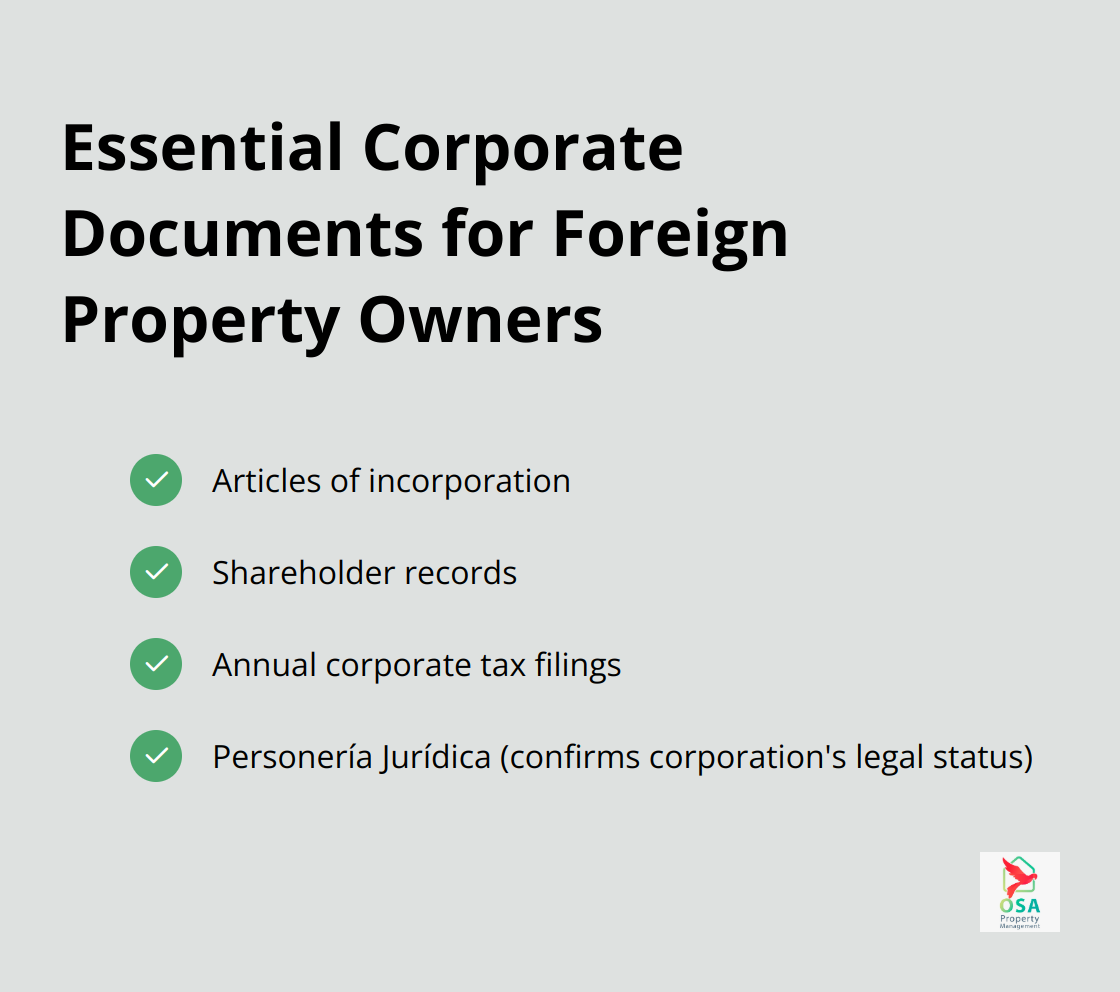 Essential Corporate Documents for Foreign Property Owners

Articles of incorporation

Shareholder records

Annual corporate tax filings

Personería Jurídica (confirms corporation's legal status)

OSA
Property
Management