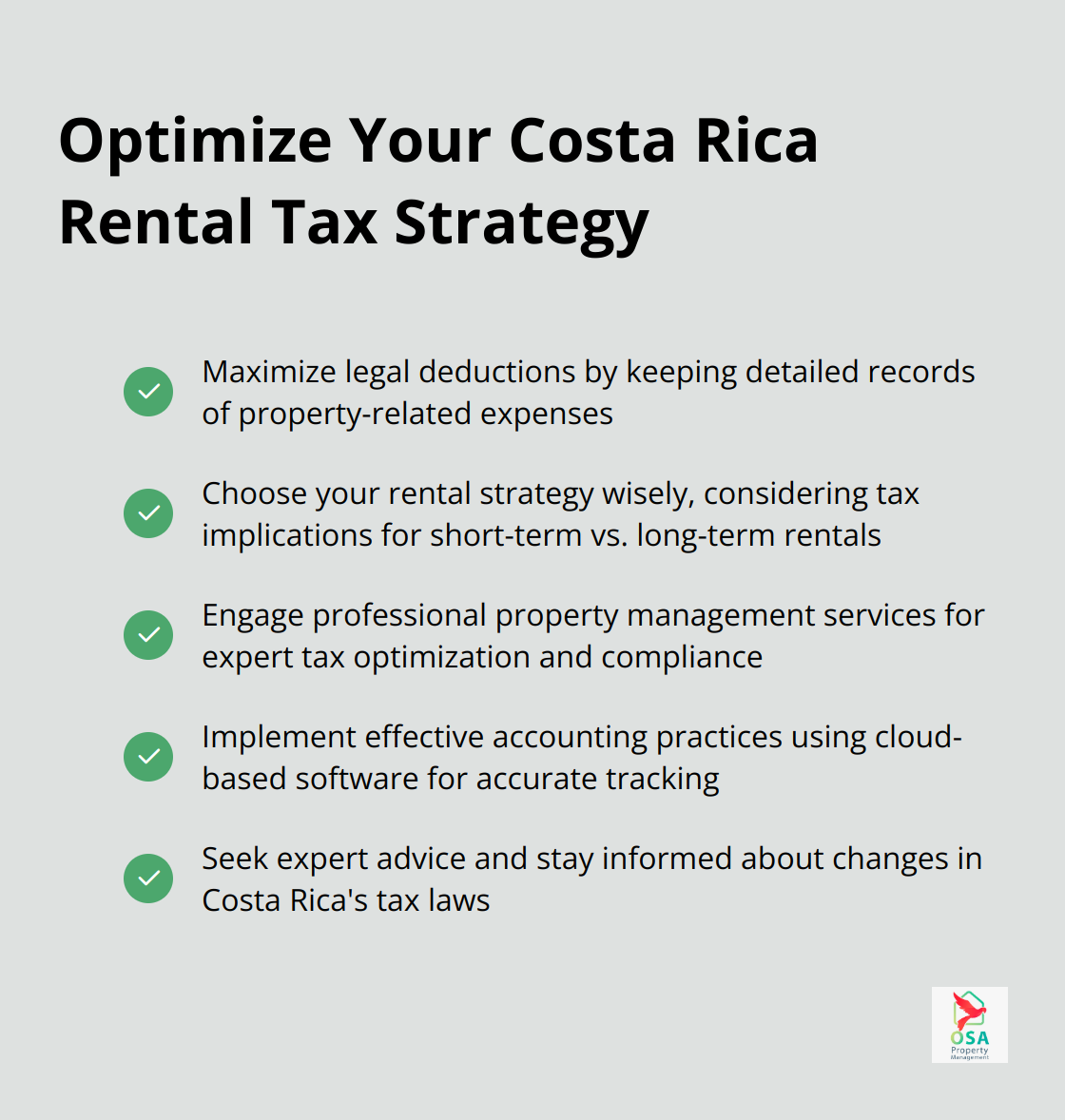 Optimize Your Costa Rica Rental Tax Strategy

Maximize legal deductions by keeping detailed records of property-related expenses

Choose your rental strategy wisely, considering tax implications for short-term vs. long-term rentals

Engage professional property management services for expert tax optimization and compliance

Implement effective accounting practices using cloud-based software for accurate tracking

Seek expert advice and stay informed about changes in Costa Rica's tax laws

OSA
Property
Management