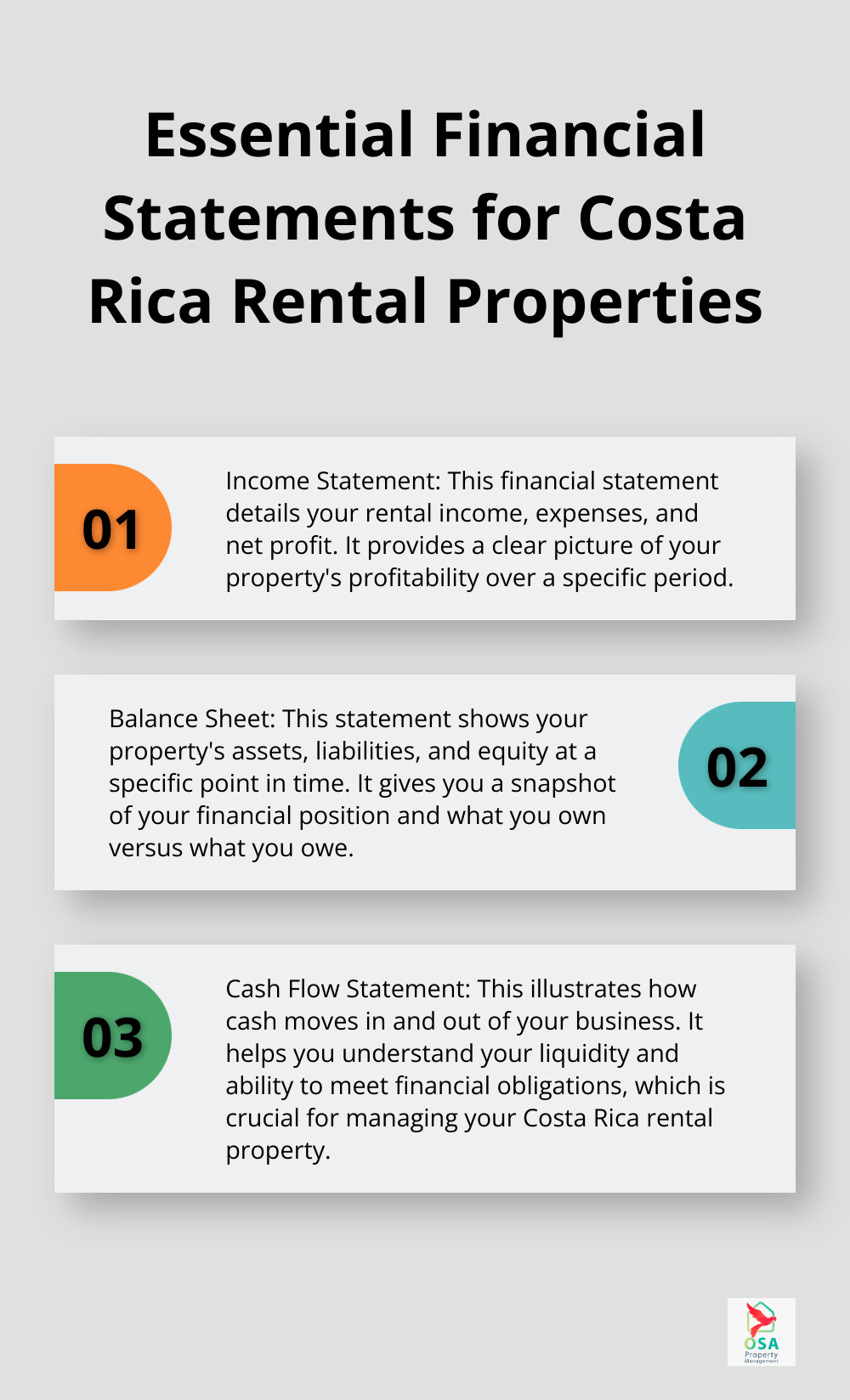 Essential Financial Statements for Costa Rica Rental Properties

01

Income Statement: This financial statement details your rental income, expenses, and net profit. It provides a clear picture of your property's profitability over a specific period.

Balance Sheet: This statement shows your property's assets, liabilities, and equity at a specific point in time. It gives you a snapshot of your financial position and what you own versus what you owe.

02

03

Cash Flow Statement: This illustrates how cash moves in and out of your business. It helps you understand your liquidity and ability to meet financial obligations, which is crucial for managing your Costa Rica rental property.

OSA
Property
Management