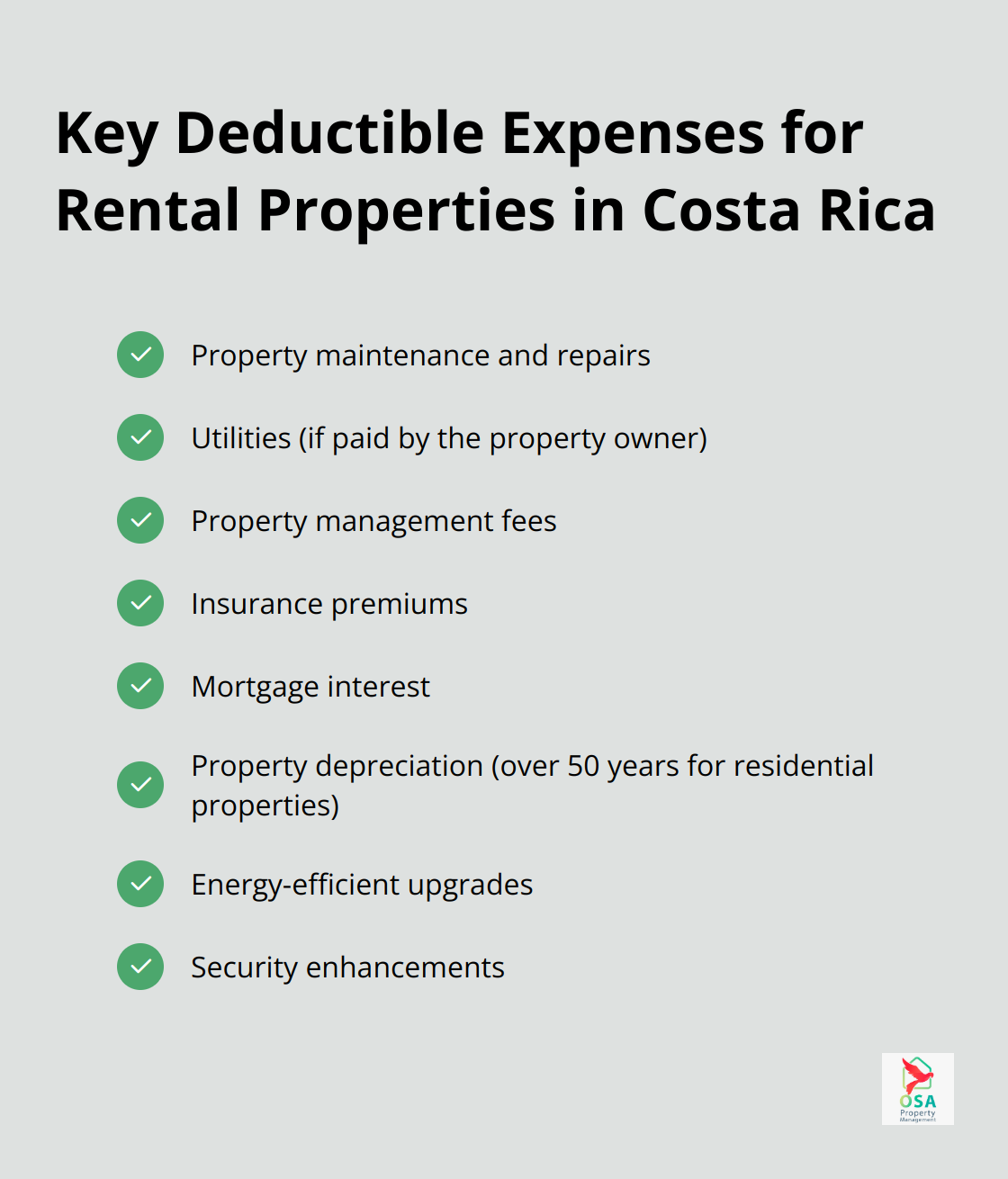 Key Deductible Expenses for Rental Properties in Costa Rica

Property maintenance and repairs

Utilities (if paid by the property owner)

Property management fees

Insurance premiums

Mortgage interest

Property depreciation (over 50 years for residential properties)

Energy-efficient upgrades

Security enhancements

OSA
Property
Management