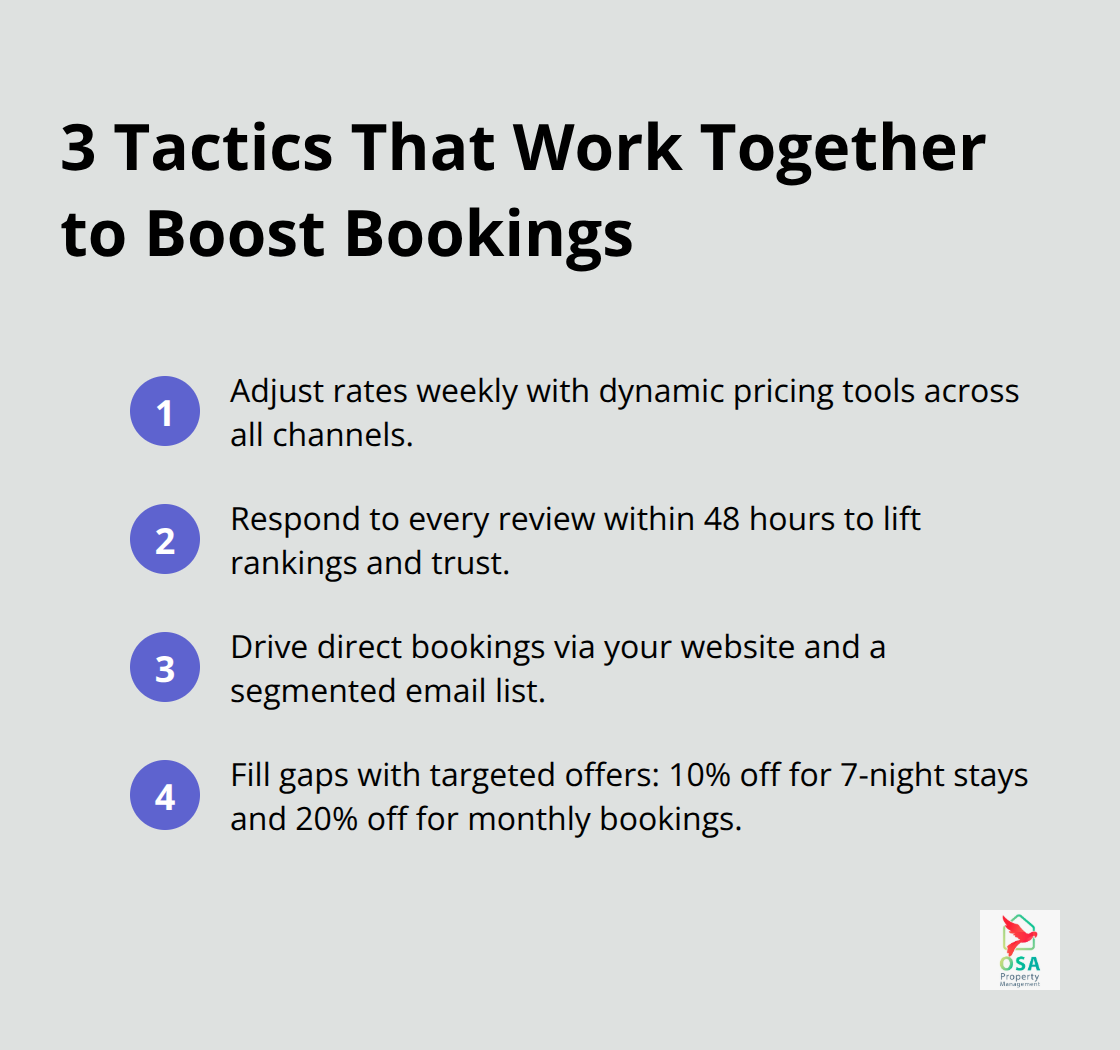 3 Tactics That Work Together to Boost Bookings

1 Adjust rates weekly with dynamic pricing tools across all channels.

2 Respond to every review within 48 hours to lift rankings and trust.

3 Drive direct bookings via your website and a segmented email list.

4 Fill gaps with targeted offers: 10% off for 7-night stays and 20% off for monthly bookings.

OSA Property Management