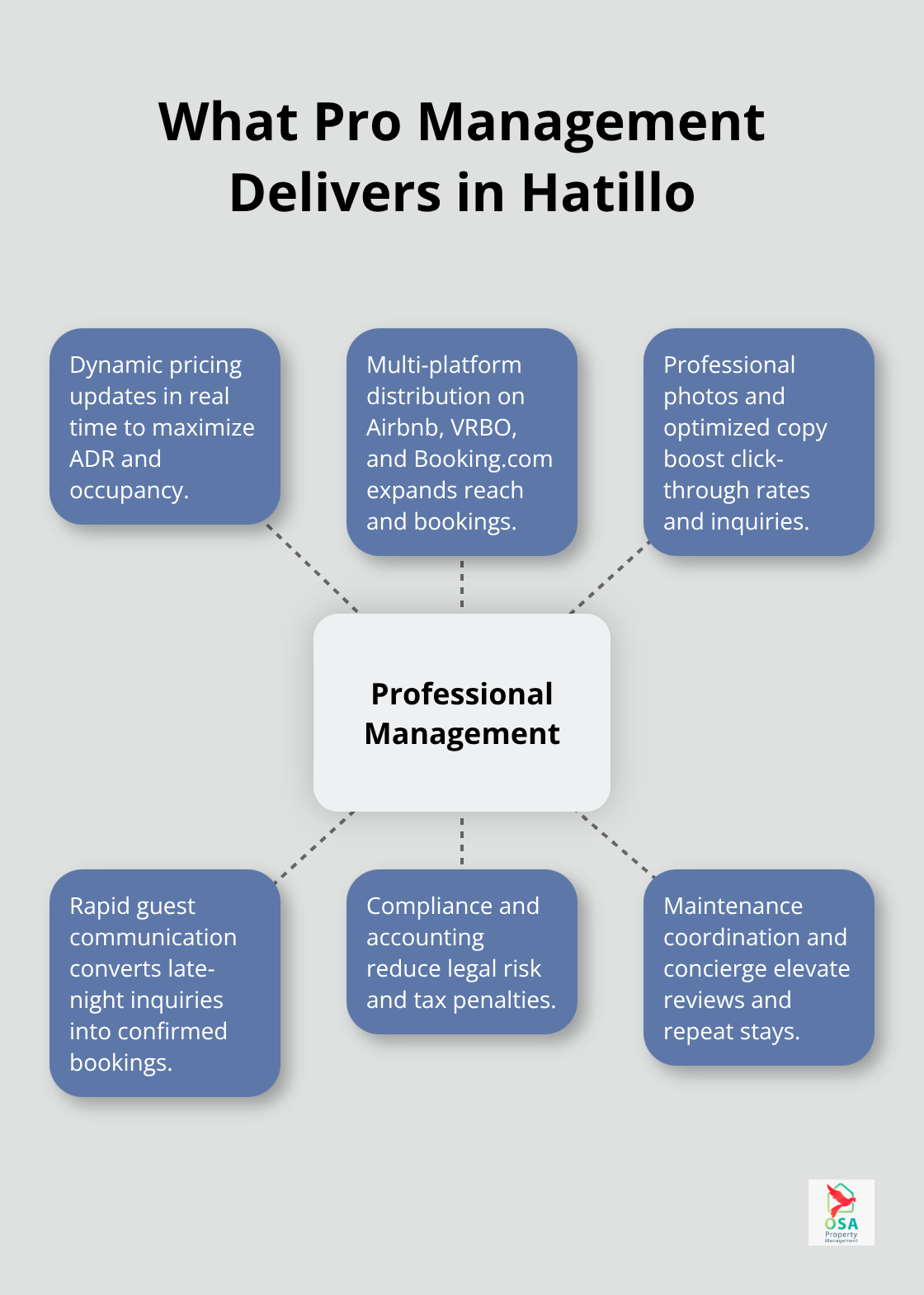 What Pro Management Delivers in Hatillo

Dynamic pricing updates in real time to maximize ADR and occupancy.

Multi-platform distribution on Airbnb, VRBO, and Booking.com expands reach and bookings.

Professional photos and optimized copy boost click-through rates and inquiries.

Professional Management

Rapid guest communication converts late-night inquiries into confirmed bookings.

Compliance and accounting reduce legal risk and tax penalties.

Maintenance coordination and concierge elevate reviews and repeat stays.

OSA Property Management