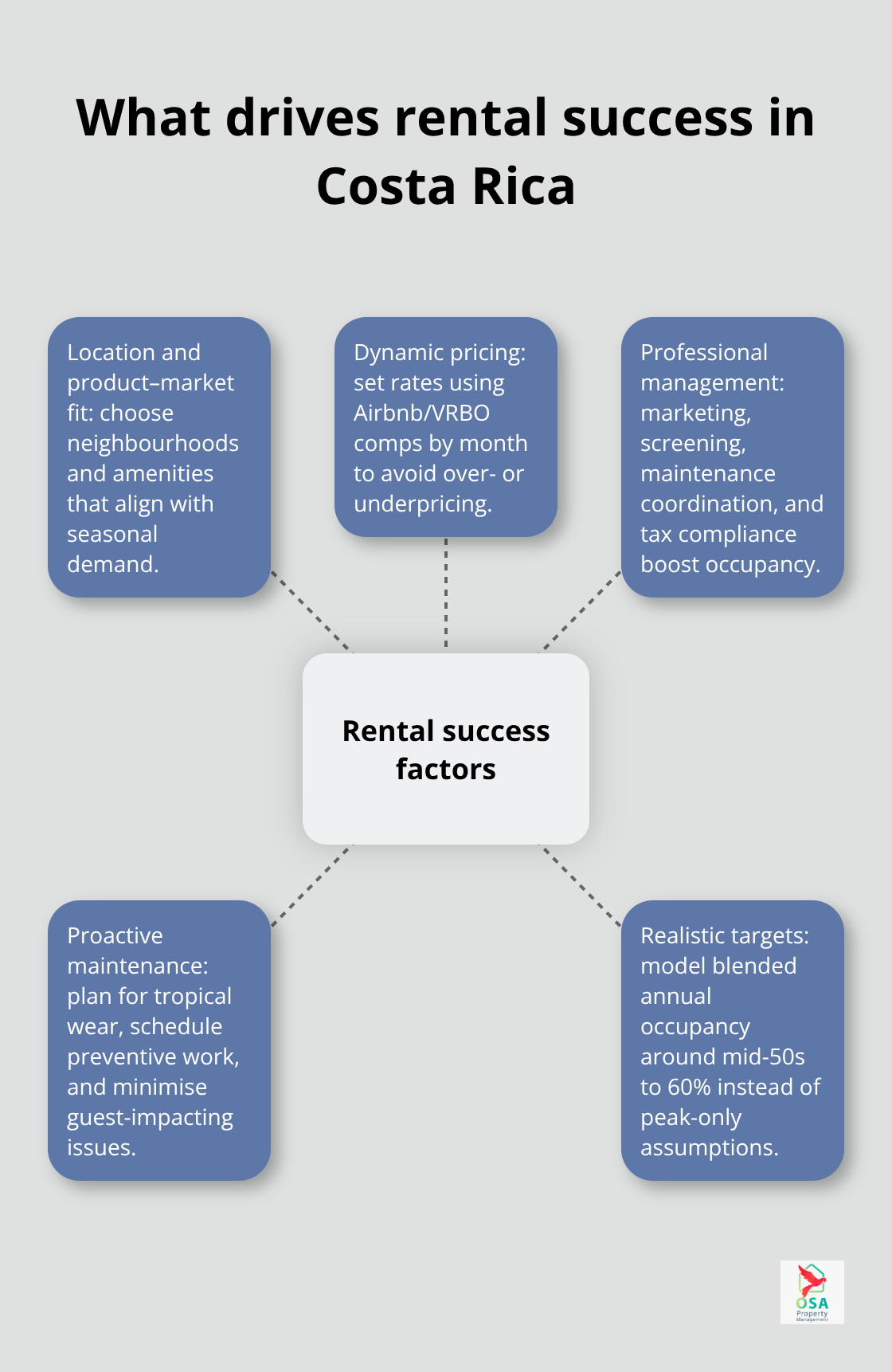 What drives rental success in Costa Rica

Location and product–market fit: choose neighbourhoods and amenities that align with seasonal demand.

Dynamic pricing: set rates using Airbnb/VRBO comps by month to avoid over- or underpricing.

Professional management: marketing, screening, maintenance coordination, and tax compliance boost occupancy.

Rental success factors

Proactive maintenance: plan for tropical wear, schedule preventive work, and minimise guest-impacting issues.

Realistic targets: model blended annual occupancy around mid-50s to 60% instead of peak-only assumptions.

OSA Property Management